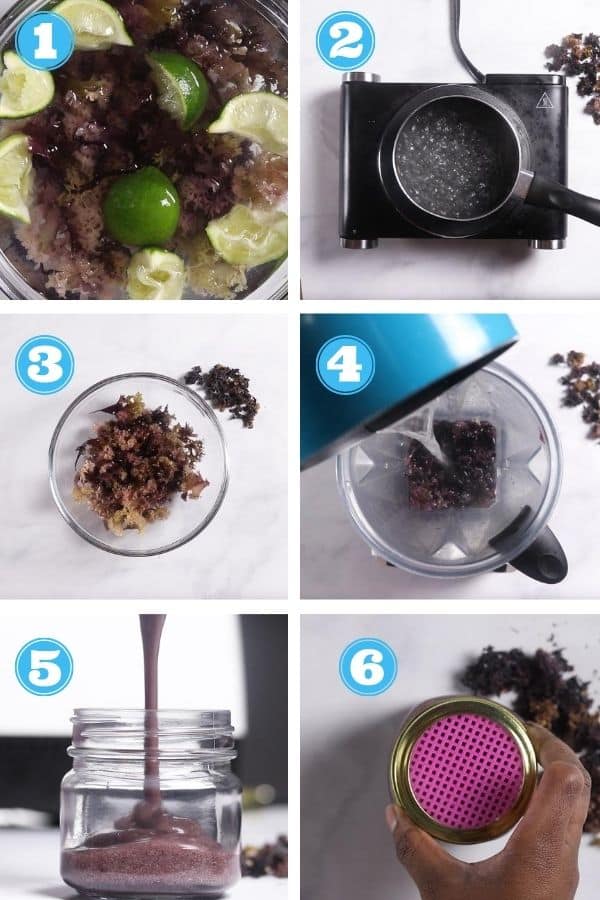 1

2

3

4

5

6